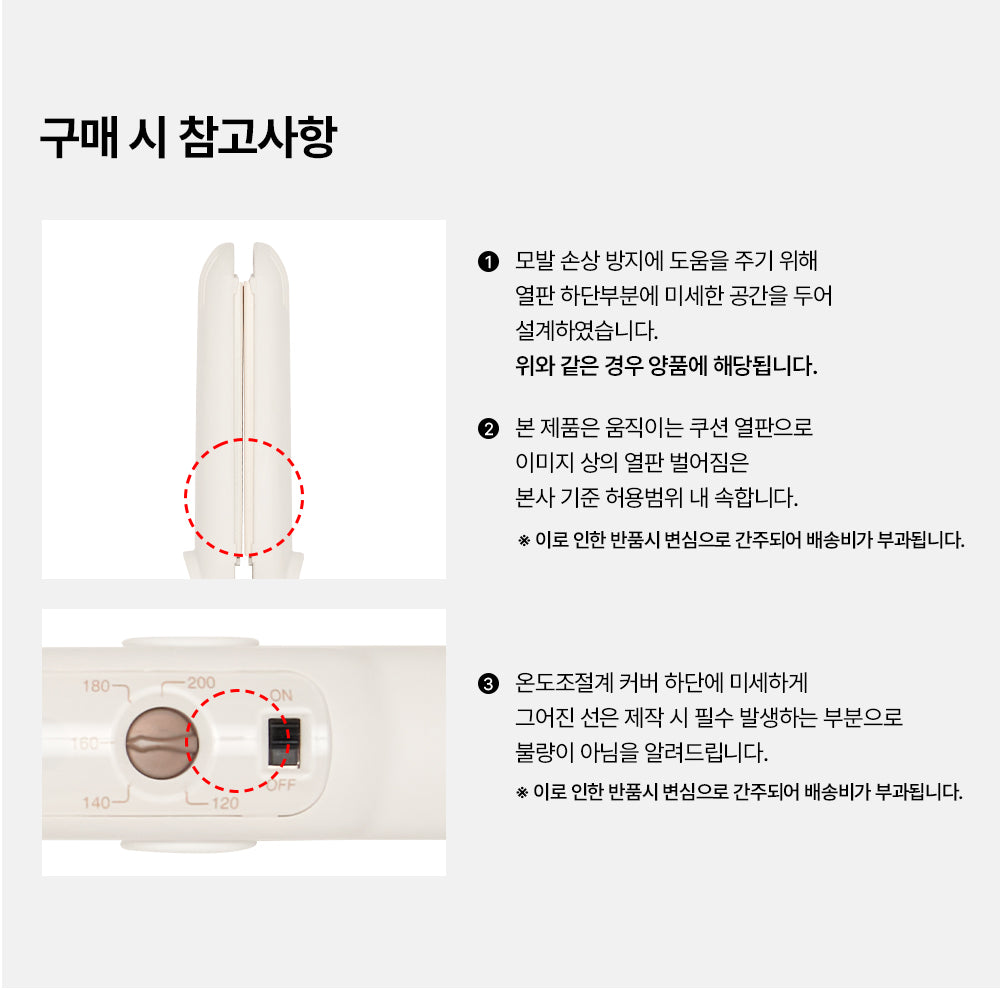 구매 시 참고사항

❶ 모발 손상 방지에 도움을 주기 위해 열판 하단부분에 미세한 공간을 두어 설계하였습니다.
위와 같은 경우 양품에 해당됩니다.

❷ 본 제품은 움직이는 쿠션 열판으로 이미지 상의 열판 벌어짐은 본사 기준 허용범위 내 속합니다.
※ 이로 인한 반품시 변심으로 간주되어 배송비가 부과됩니다.

180
200
160
140
120
ON
OFF

❸ 온도조절계 커버 하단에 미세하게 그어진 선은 제작 시 필수 발생하는 부분으로 불량이 아님을 알려드립니다.
※ 이로 인한 반품시 변심으로 간주되어 배송비가 부과됩니다.