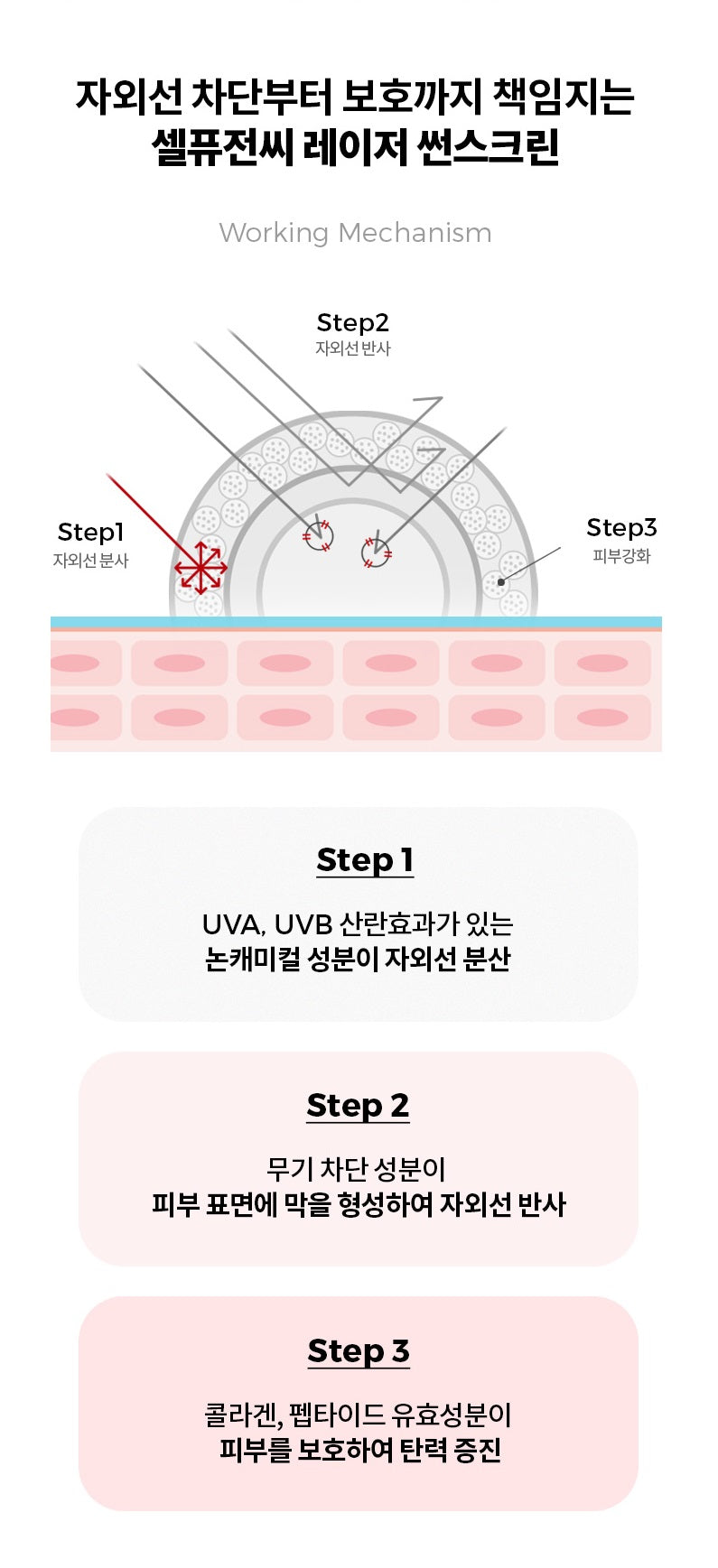 자외선 차단부터 보호까지 책임지는
셀퓨전씨 레이저 썬스크린

Working Mechanism

Step2
자외선 반사

Step1
자외선 분사

Step3
피부강화

Step 1

UVA, UVB 산란효과가 있는
논캐미컬 성분이 자외선 분산

Step 2

무기 차단 성분이
피부 표면에 막을 형성하여 자외선 반사

Step 3

콜라겐, 펩타이드 유효성분이
피부를 보호하여 탄력 증진