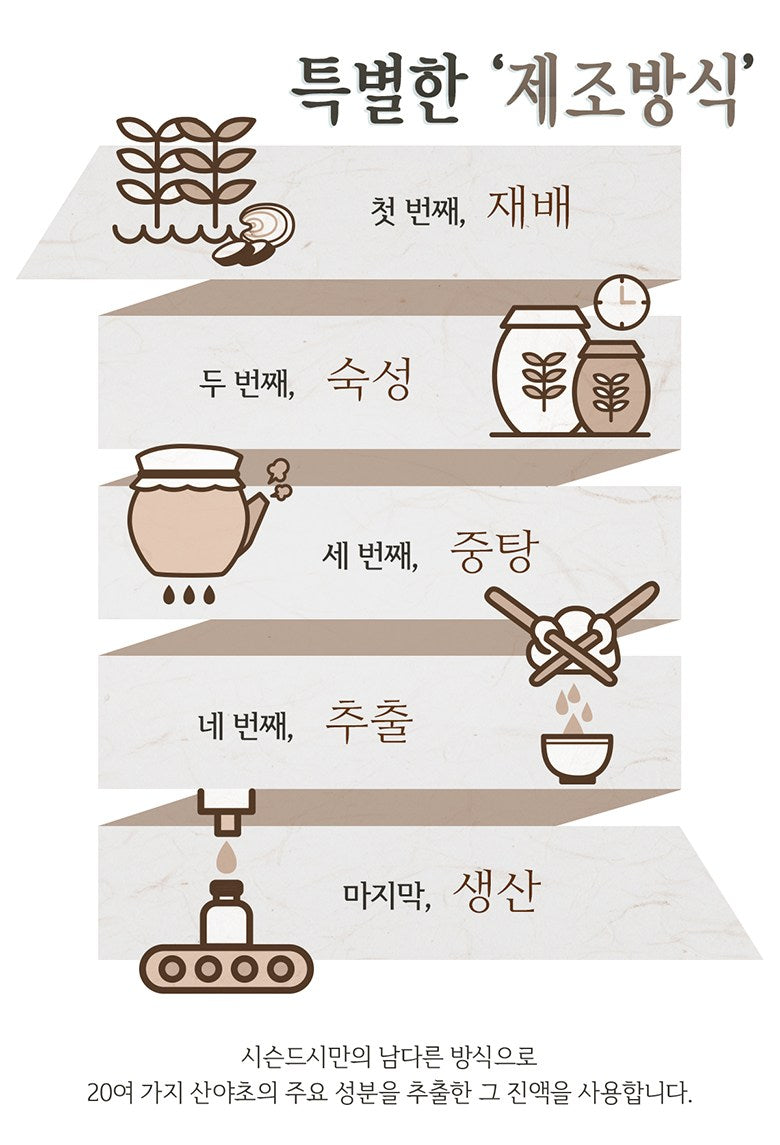 특별한 '제조방식'

첫 번째, 재배

두 번째, 숙성

세 번째, 중탕

네 번째, 추출

마지막, 생산

시슨드시만의 남다른 방식으로
20여 가지 산야초의 주요 성분을 추출한 그 진액을 사용합니다.