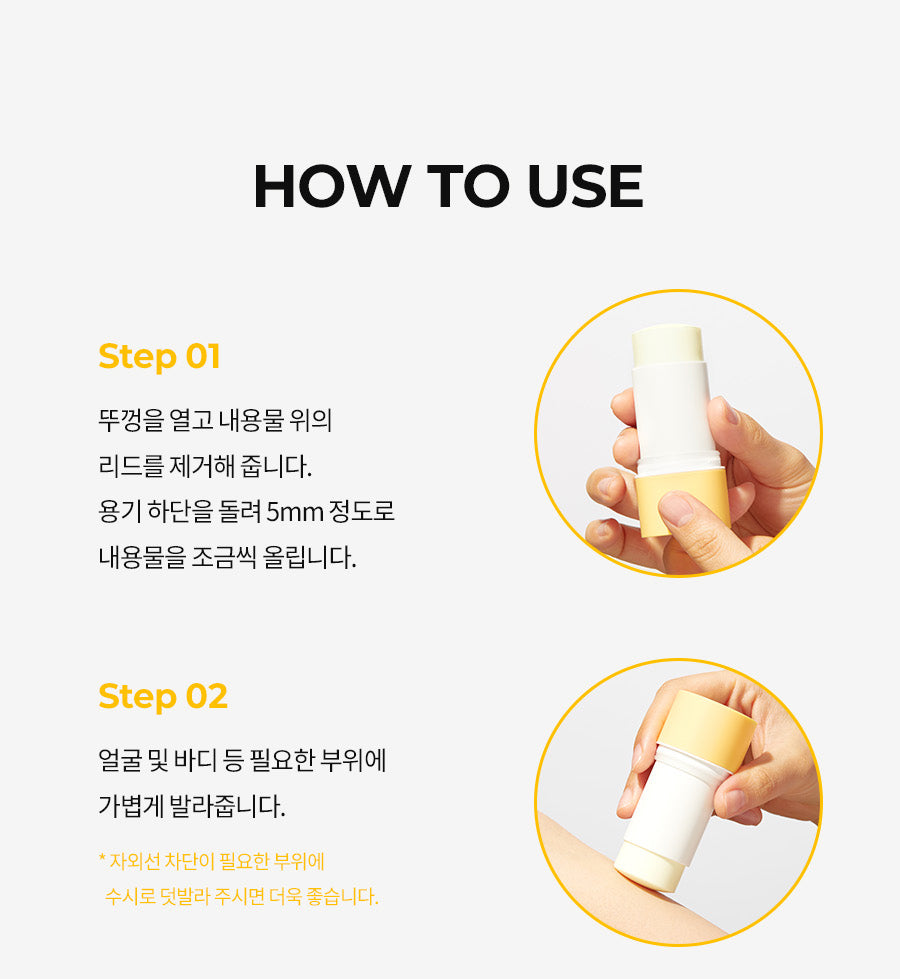 HOW TO USE

Step 01

뚜껑을 열고 내용물 위의 리드를 제거해 줍니다. 용기 하단을 돌려 5mm 정도로 내용물을 조금씩 올립니다.

Step 02

얼굴 및 바디 등 필요한 부위에 가볍게 발라줍니다.

* 자외선 차단이 필요한 부위에 수시로 덧발라 주시면 더욱 좋습니다.