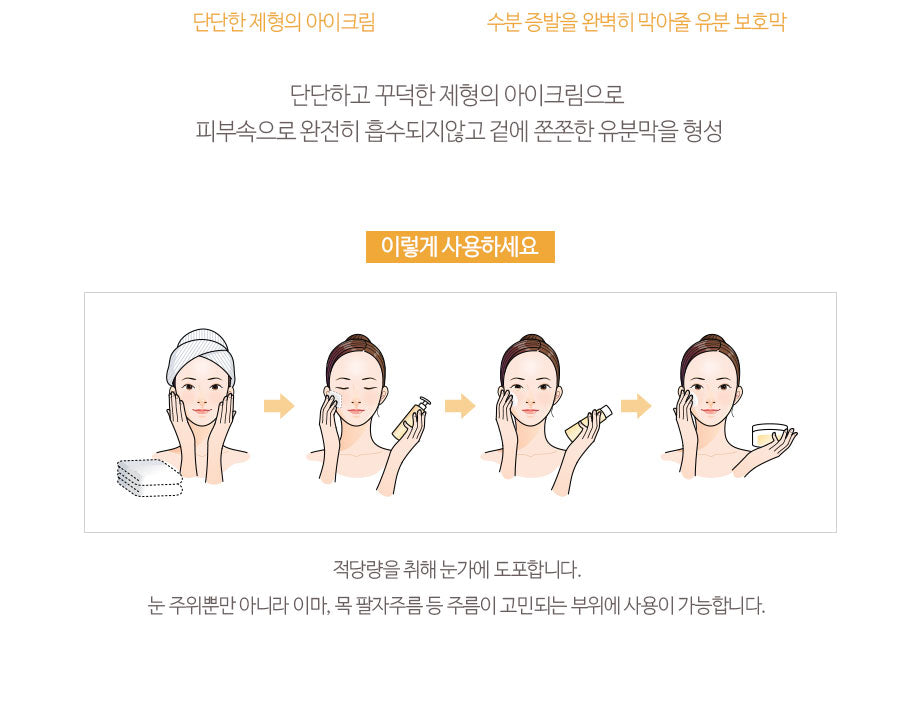 단단한 제형의 아이크림

수분 증발을 완벽히 막아줄 유분 보호막

단단하고 꾸덕한 제형의 아이크림으로
피부속으로 완전히 흡수되지않고 겉에 쫀쫀한 유분막을 형성

이렇게 사용하세요

적당량을 취해 눈가에 도포합니다.
눈 주위뿐만 아니라 이마, 목 팔자주름 등 주름이 고민되는 부위에 사용이 가능합니다.