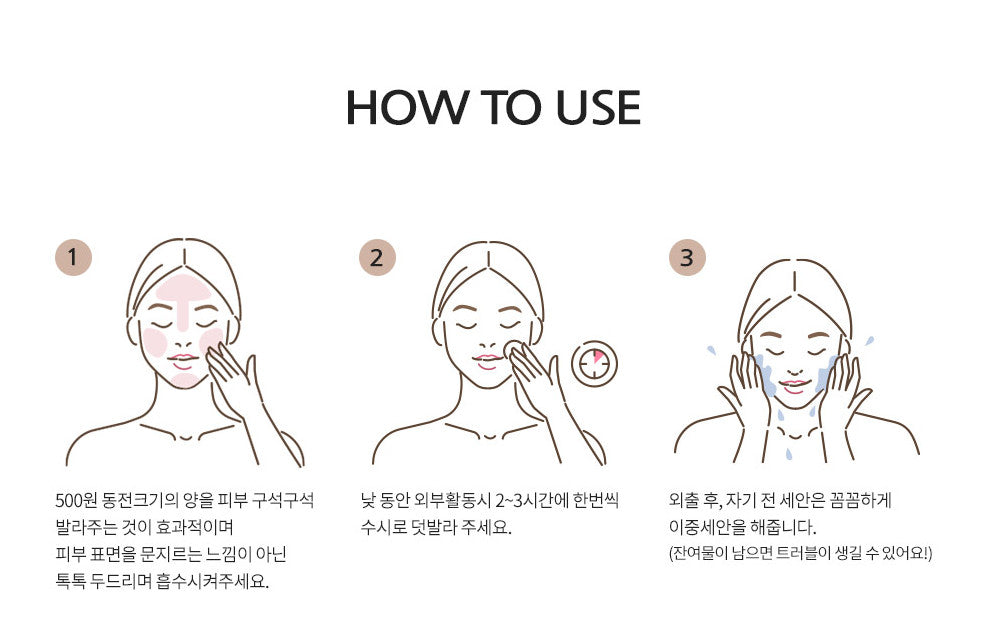 HOW TO USE

1

500원 동전크기의 양을 피부 구석구석 발라주는 것이 효과적이며 피부 표면을 문지르는 느낌이 아닌 톡톡 두드리며 흡수시켜주세요.

2

낮 동안 외부활동시 2~3시간에 한번씩 수시로 덧발라 주세요.

3

외출 후, 자기 전 세안은 꼼꼼하게 이중세안을 해줍니다.
(잔여물이 남으면 트러블이 생길 수 있어요!)